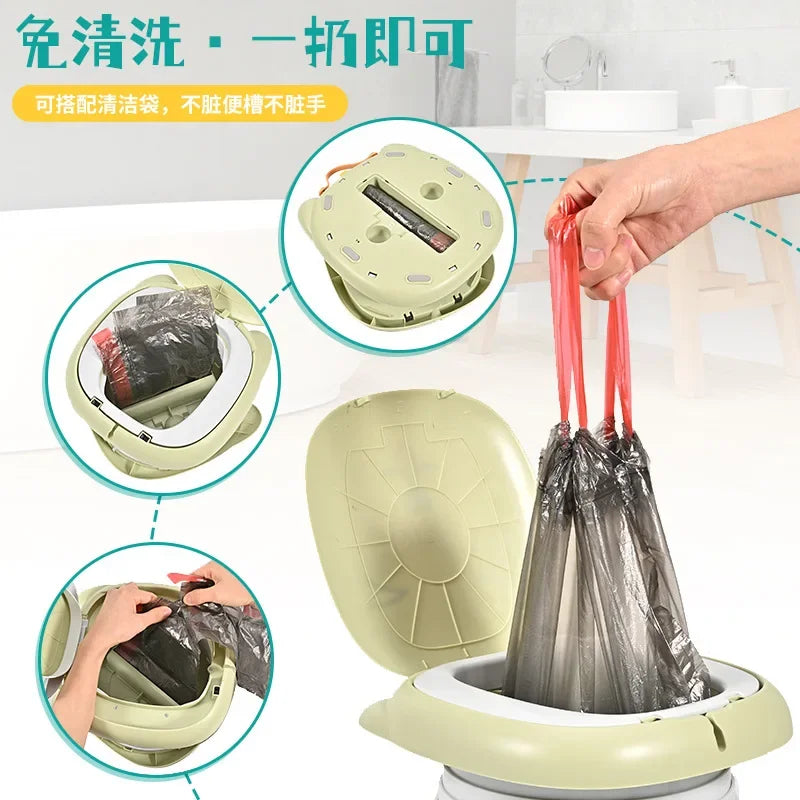 免清洗 · 一扔即可

可搭配清洁袋，不脏便槽不脏手