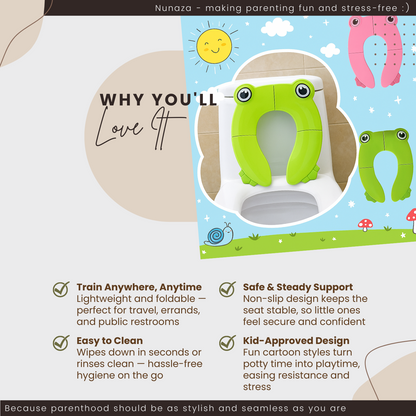 Nunaza - making parenting fun and stress-free :)

WHY YOU'LL
Love It

Train Anywhere, Anytime
Lightweight and foldable — perfect for travel, errands, and public restrooms

Easy to Clean
Wipes down in seconds or rinses clean — hassle-free hygiene on the go

Safe & Steady Support
Non-slip design keeps the seat stable, so little ones feel secure and confident

Kid-Approved Design
Fun cartoon styles turn potty time into playtime, easing resistance and stress

Because parenthood should be as stylish and seamless as you are