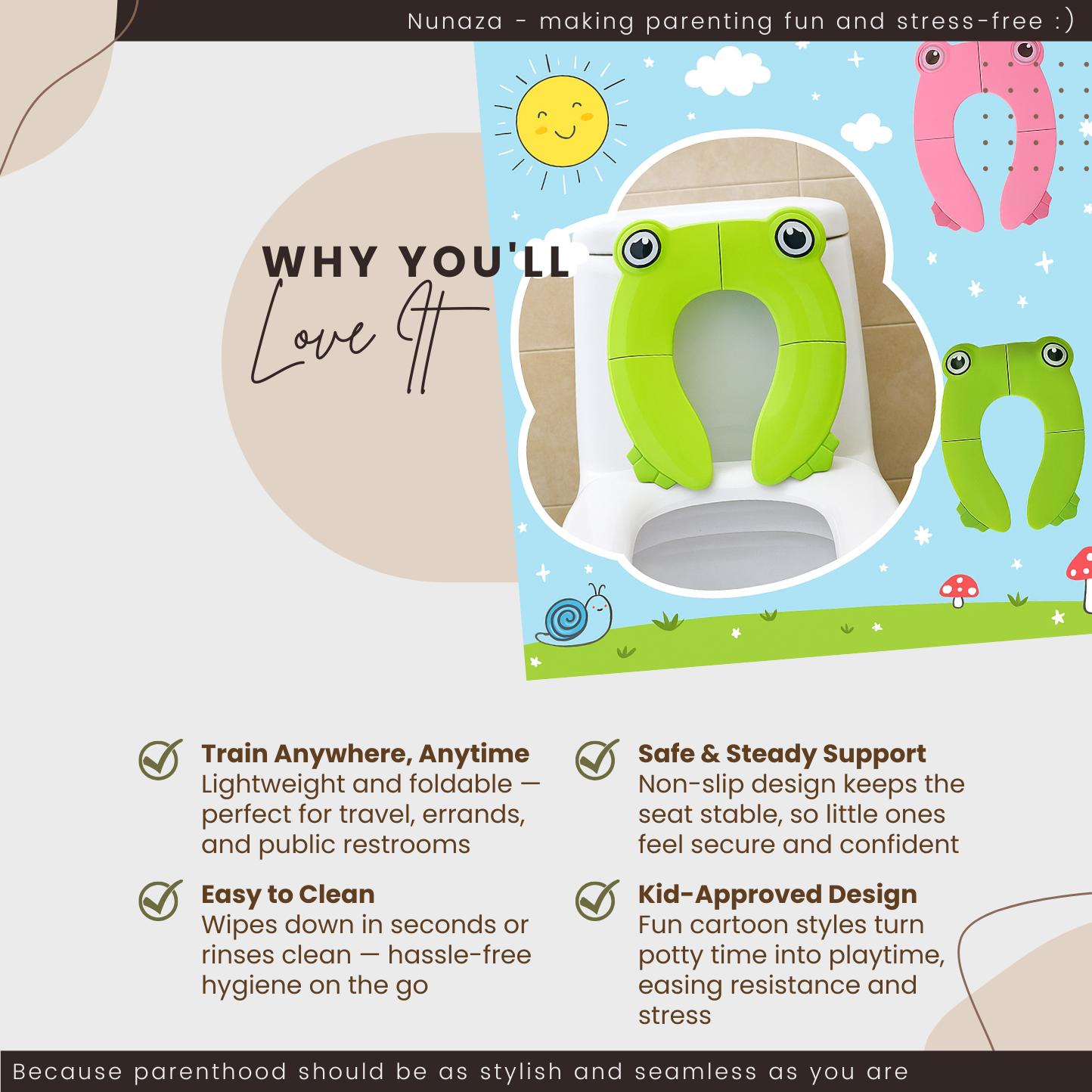 Nunaza - making parenting fun and stress-free :)

WHY YOU'LL
Love It

Train Anywhere, Anytime
Lightweight and foldable — perfect for travel, errands, and public restrooms

Easy to Clean
Wipes down in seconds or rinses clean — hassle-free hygiene on the go

Safe & Steady Support
Non-slip design keeps the seat stable, so little ones feel secure and confident

Kid-Approved Design
Fun cartoon styles turn potty time into playtime, easing resistance and stress

Because parenthood should be as stylish and seamless as you are